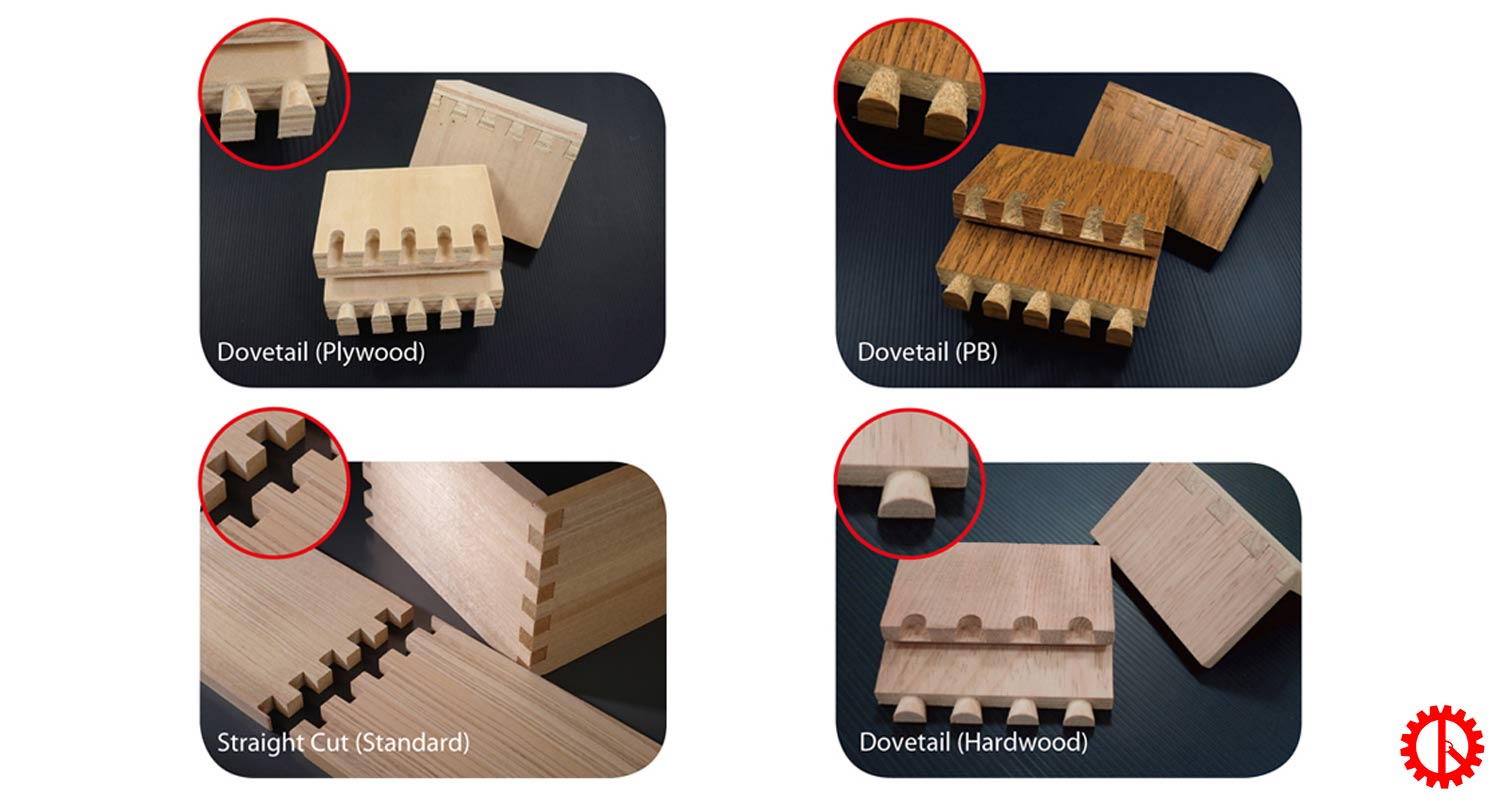 Dovetail (Plywood)

Dovetail (PB)

Straight Cut (Standard)

Dovetail (Hardwood)