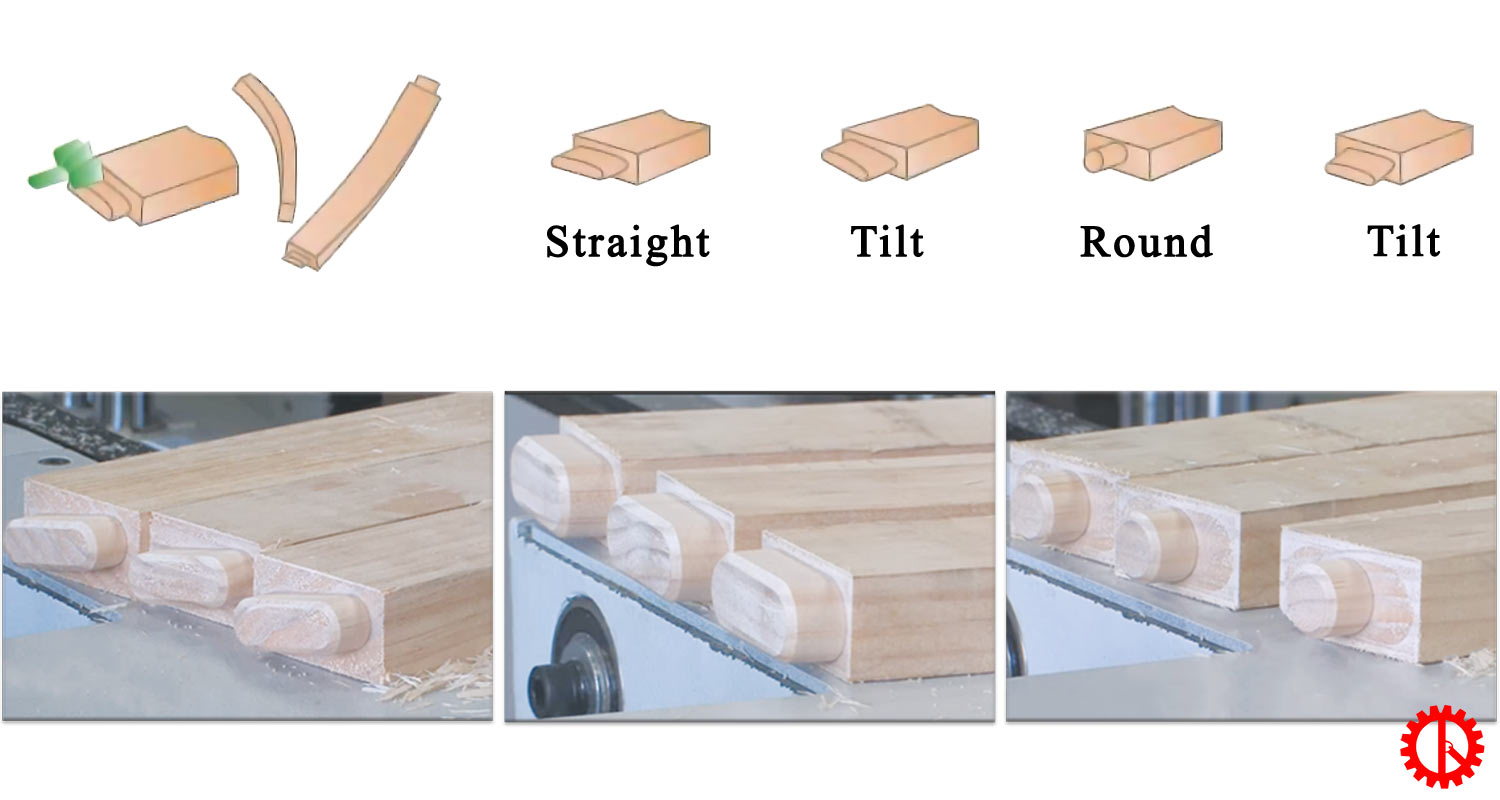 Straight Tilt Round Tilt