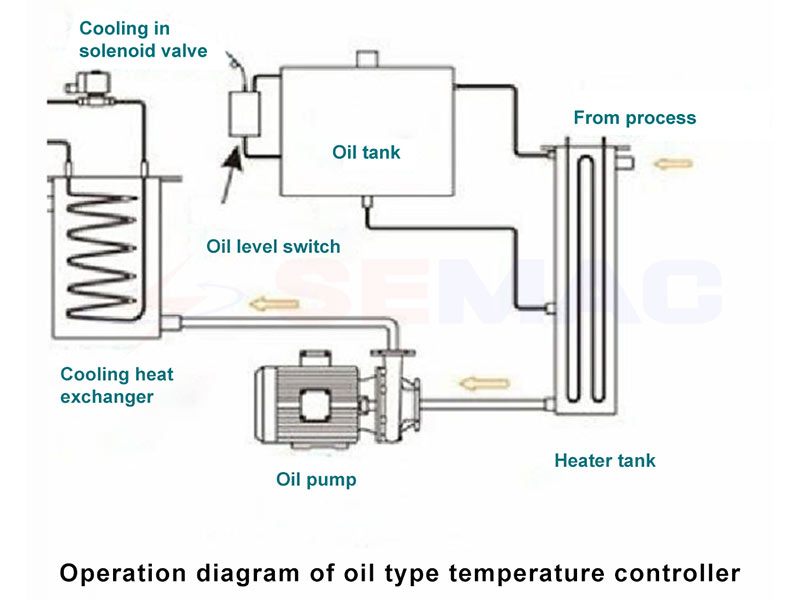 Cooling in solenoid valve

From process

Oil tank

Oil level switch

SEMAC

Cooling heat exchanger

Oil pump

Heater tank

Operation diagram of oil type temperature controller