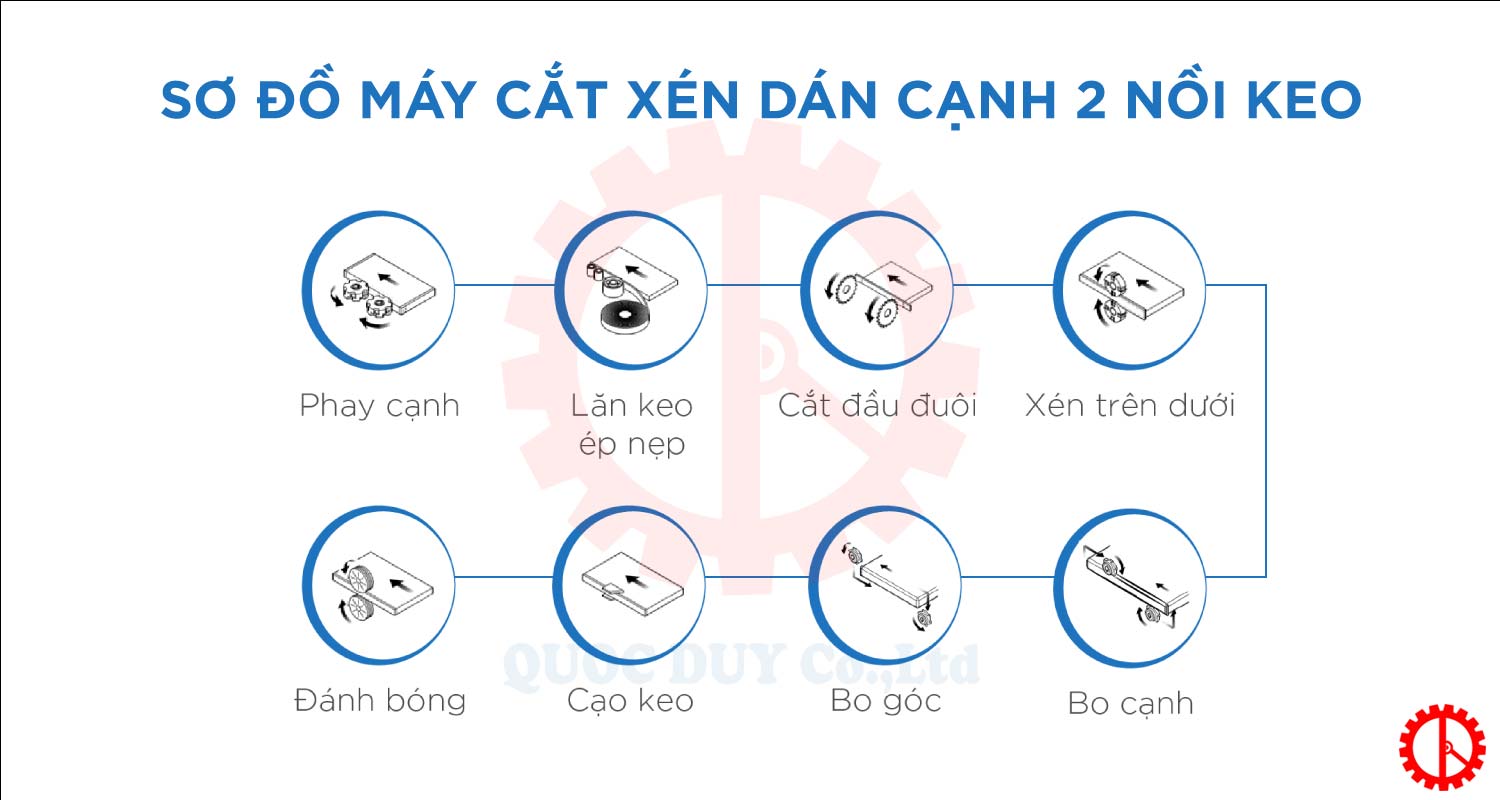 SƠ ĐỒ MÁY CẮT XÉN DÁN CẠNH 2 NỒI KEO

Phay cạnh

Lăn keo ép nẹp

Cắt đầu đuôi

Xén trên dưới

Đánh bóng

Cạo keo

Bo góc

Bo cạnh

QUOC DUY Co.,Ltd